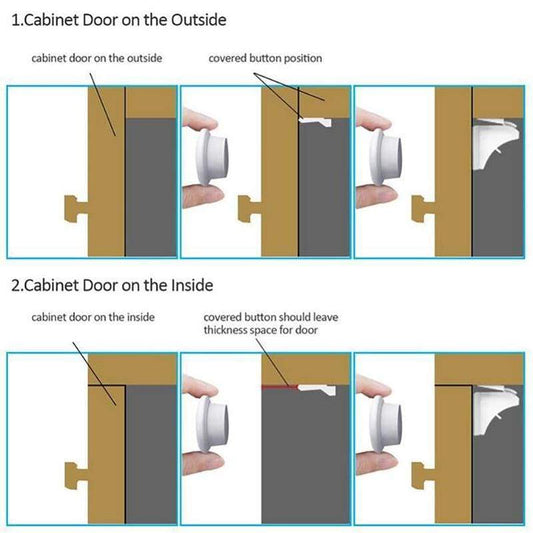 1.Cabinet Door on the Outside

cabinet door on the outside

covered button position

2.Cabinet Door on the Inside

cabinet door on the inside

covered button should leave thickness space for door