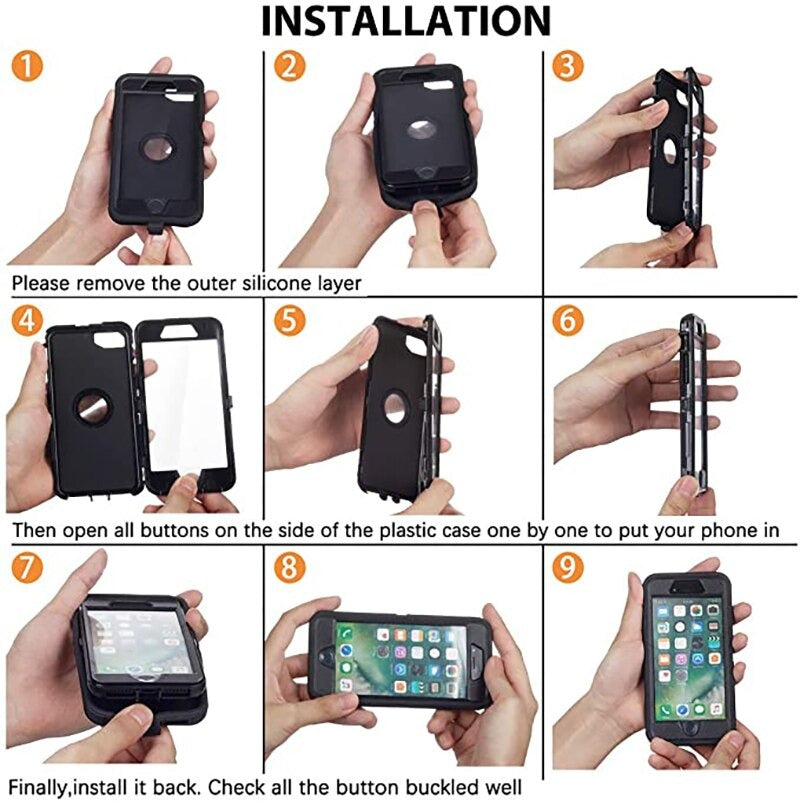 INSTALLATION

1

2

3

Please remove the outer silicone layer

4

5

6

Then open all buttons on the side of the plastic case one by one to put your phone in

7

8

9

Finally,install it back. Check all the button buckled well